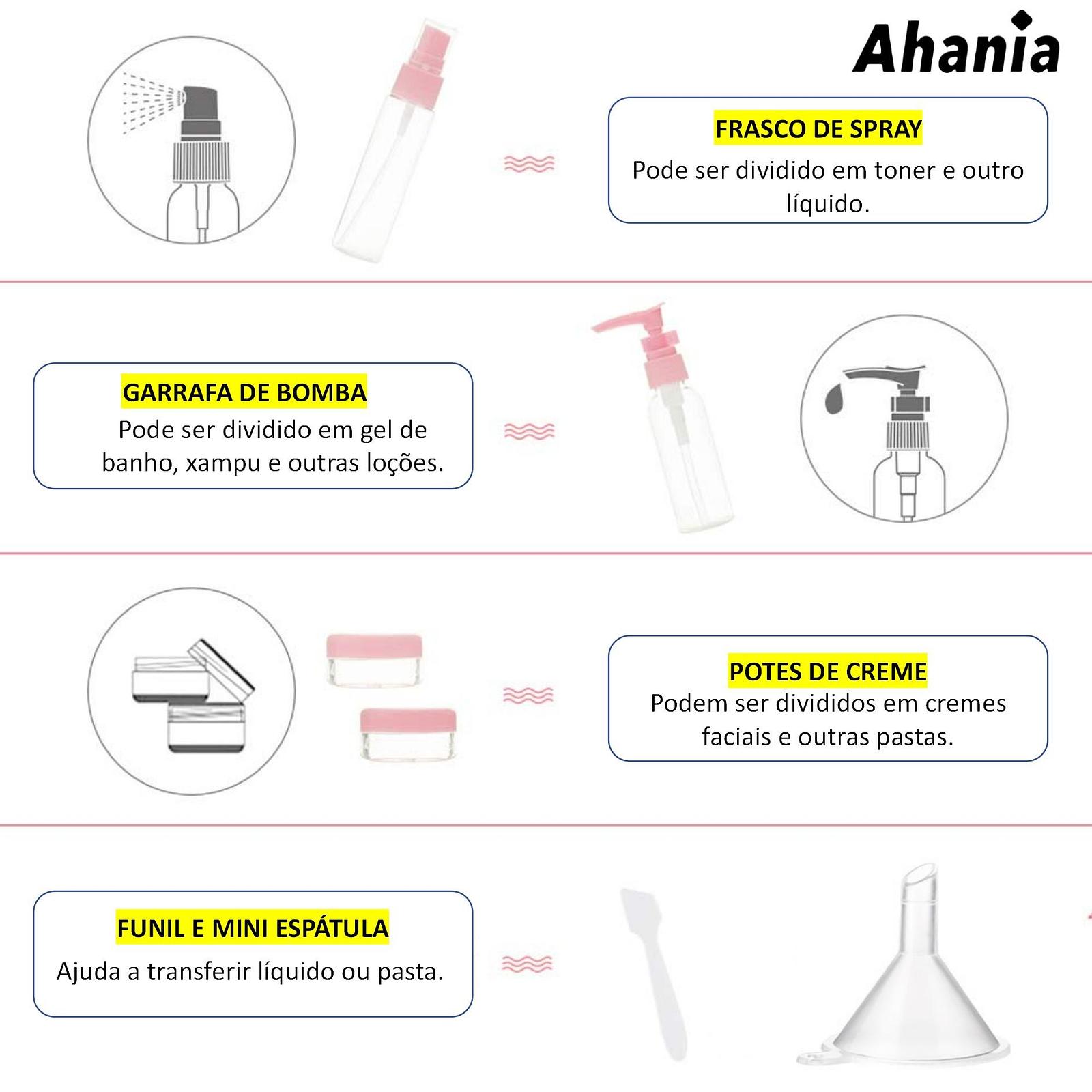 Ahania

FRASCO DE SPRAY

Pode ser dividido em toner e outro líquido.

GARRAFA DE BOMBA

Pode ser dividido em gel de banho, xampu e outras loções.

POTES DE CREME

Podem ser divididos em cremes faciais e outras pastas.

FUNIL E MINI ESPÁTULA

Ajuda a transferir líquido ou pasta.