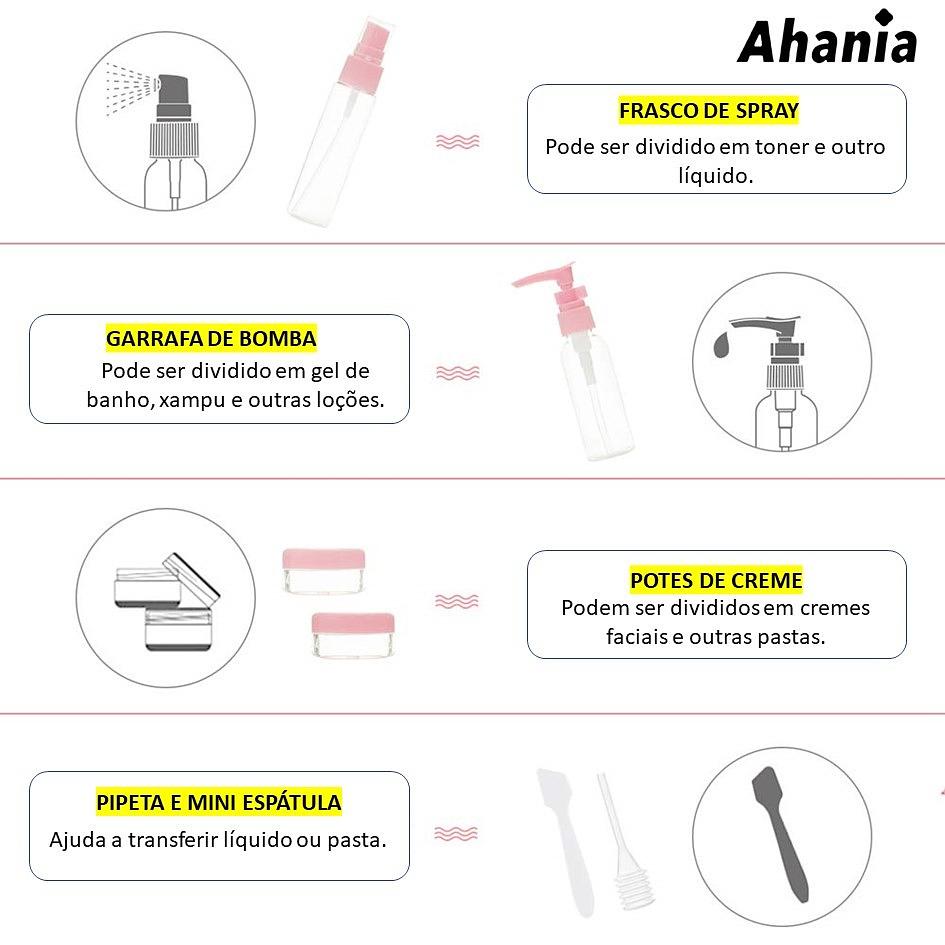 Ahania

FRASCO DE SPRAY
Pode ser dividido em toner e outro líquido.

GARRAFA DE BOMBA
Pode ser dividido em gel de banho, xampu e outras loções.

POTES DE CREME
Podem ser divididos em cremes faciais e outras pastas.

PIPETA E MINI ESPÁTULA
Ajuda a transferir líquido ou pasta.