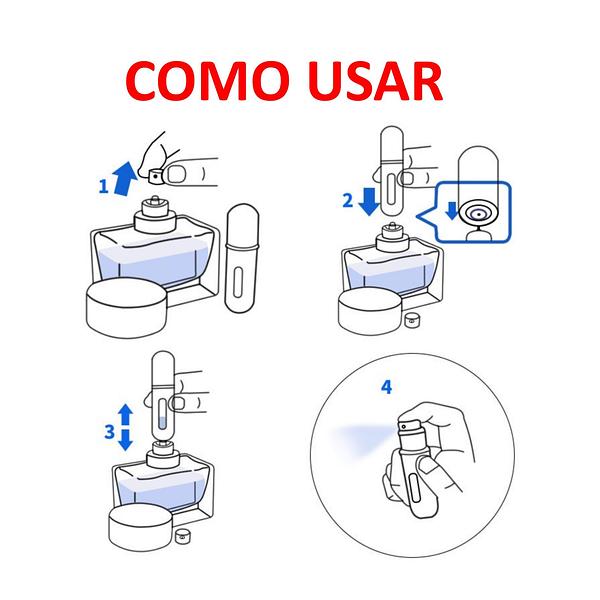 COMO USAR

1

2

3

4