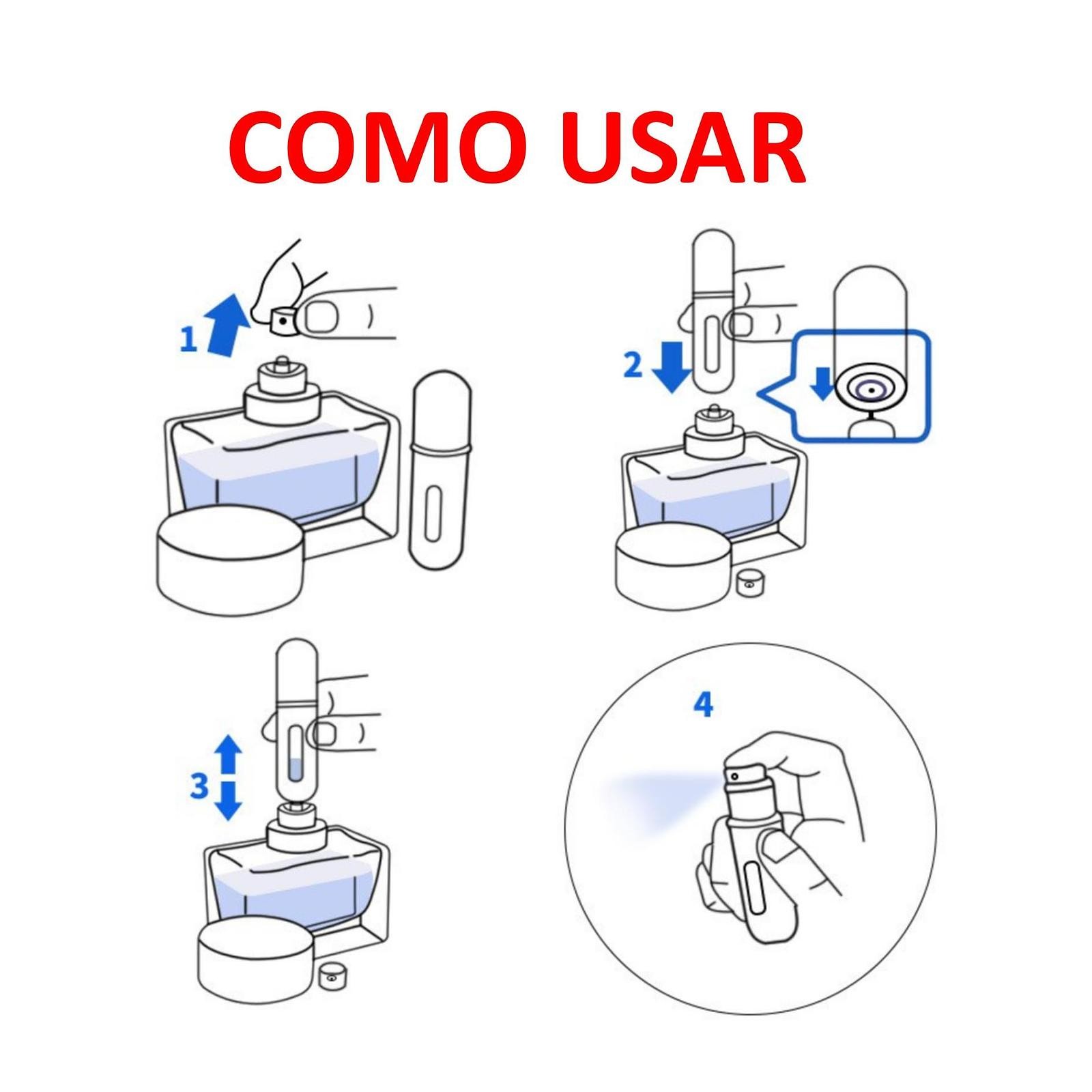 COMO USAR

1

2

3

4