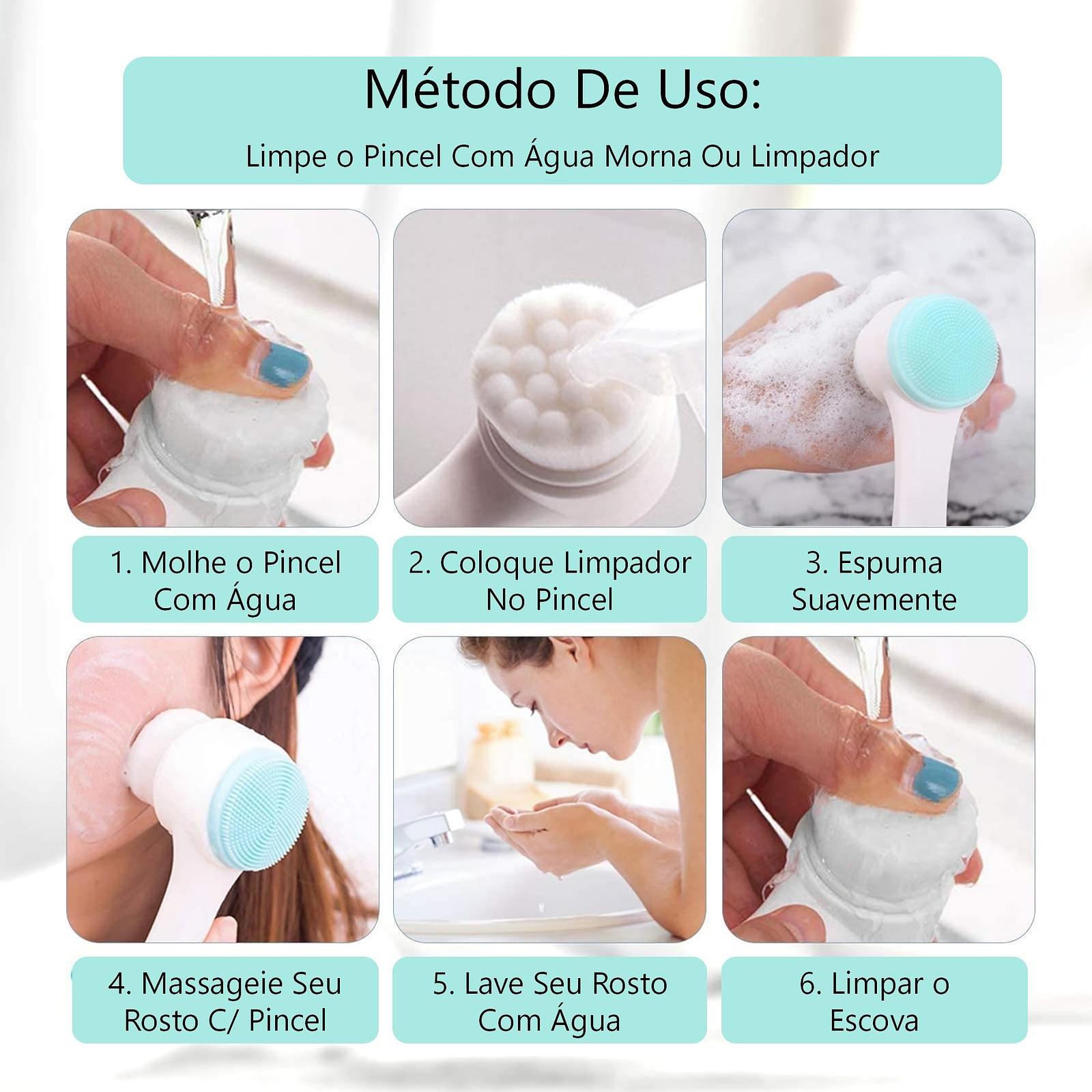 Método De Uso:

Limpe o Pincel Com Água Morna Ou Limpador

1. Molhe o Pincel Com Água

2. Coloque Limpador No Pincel

3. Espuma Suavemente

4. Massageie Seu Rosto C/ Pincel

5. Lave Seu Rosto Com Água

6. Limpar o Escova